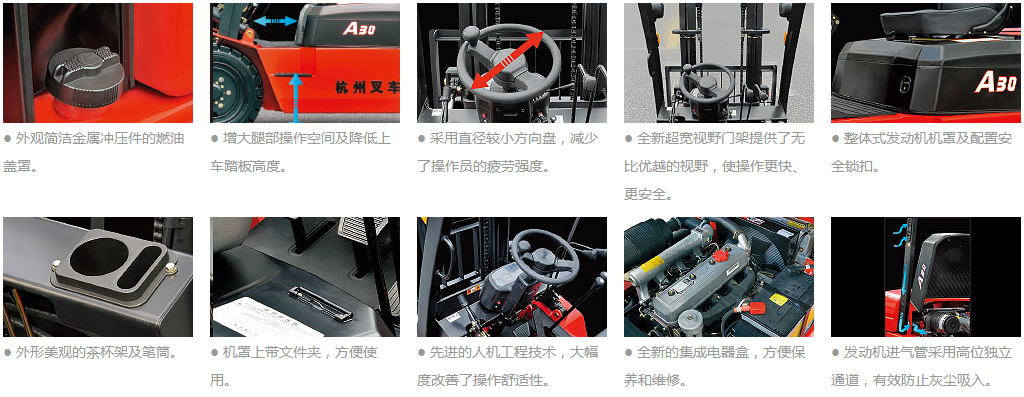 A30

杭州叉车

A30

● 外观简洁金属冲压件的燃油盖罩。

● 增大腿部操作空间及降低上车踏板高度。

● 采用直径较小方向盘，减少了操作员的疲劳强度。

● 全新超宽视野门架提供了无比优越的视野，使操作更快、更安全。

● 整体式发动机机罩及配置安全锁扣。

● 外形美观的茶杯架及笔筒。

● 机罩上带文件夹，方便使用。

● 先进的人机工程技术，大幅度改善了操作舒适性。

● 全新的集成电器盒，方便保养和维修。

● 发动机进气管采用高位独立通道，有效防止灰尘吸入。